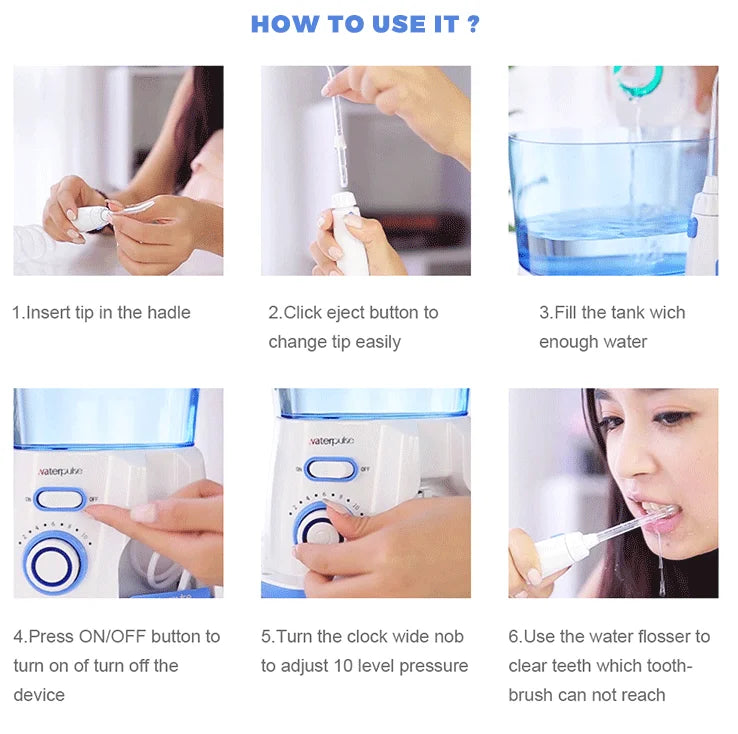 HOW TO USE IT ?

1.Insert tip in the hadle

2.Click eject button to change tip easily

3.Fill the tank wich enough water

waterpulse
ON OFF
2 4 6 8 10

waterpulse
ON OFF
2 4 6 8 10

4.Press ON/OFF button to turn on of turn off the device

5.Turn the clock wide nob to adjust 10 level pressure

6.Use the water flosser to clear teeth which toothbrush can not reach